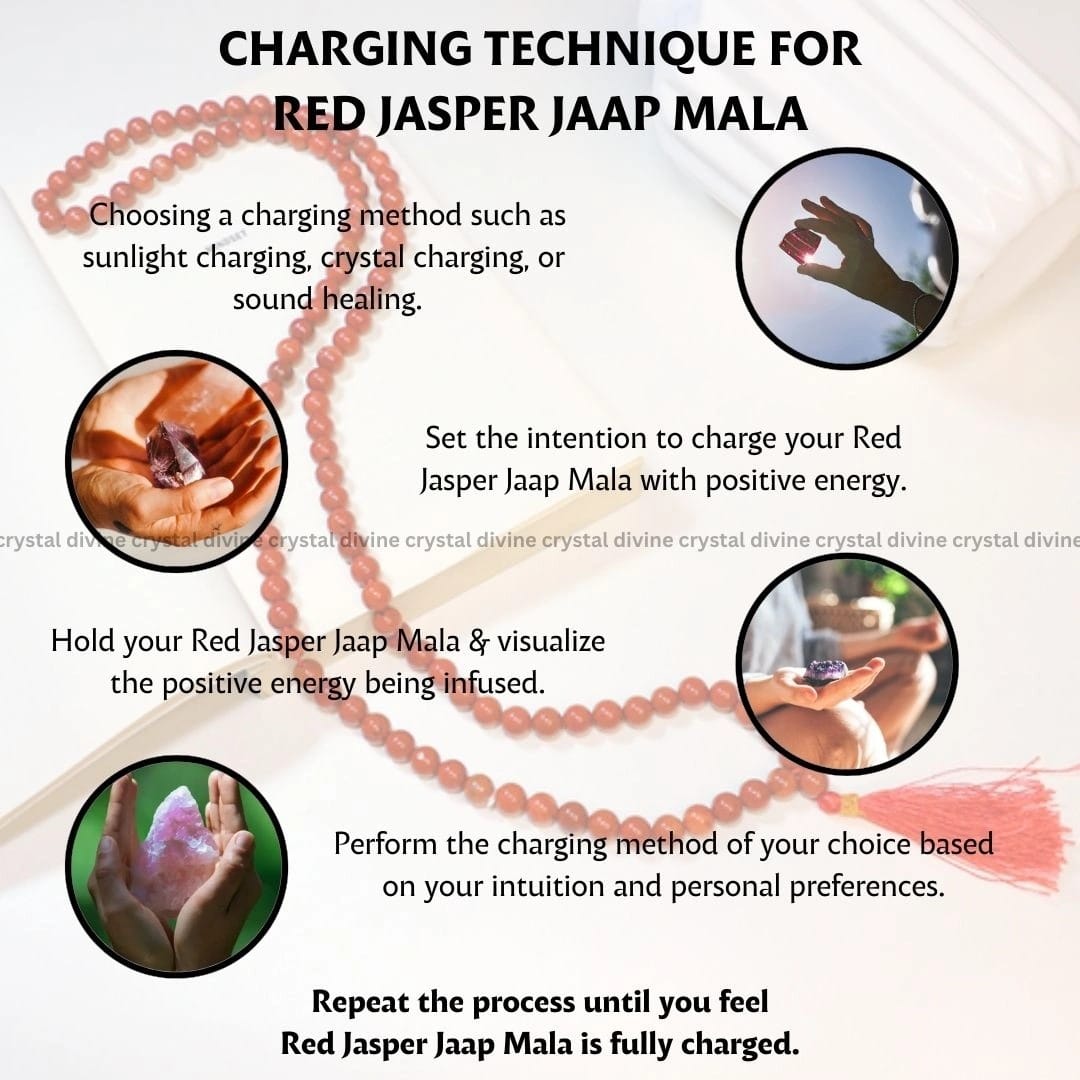 CHARGING TECHNIQUE FOR RED JASPER JAAP MALA

Choosing a charging method such as sunlight charging, crystal charging, or sound healing.

Set the intention to charge your Red Jasper Jaap Mala with positive energy.

crystal divine crystal divine crystal divine crystal divine crystal divine crystal divine crystal divine crystal divine

Hold your Red Jasper Jaap Mala & visualize the positive energy being infused.

Perform the charging method of your choice based on your intuition and personal preferences.

Repeat the process until you feel Red Jasper Jaap Mala is fully charged.