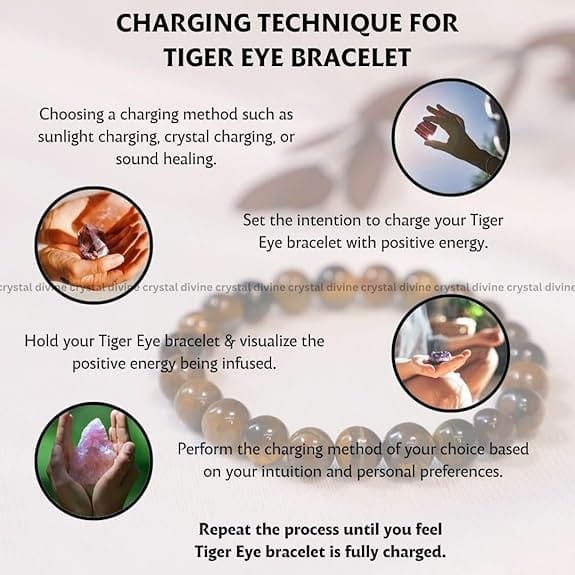 CHARGING TECHNIQUE FOR TIGER EYE BRACELET

Choosing a charging method such as sunlight charging, crystal charging, or sound healing.

Set the intention to charge your Tiger Eye bracelet with positive energy.

crystal divine crystal divine crystal divine crystal divine crystal divine crystal divine crystal divine crystal divine

Hold your Tiger Eye bracelet & visualize the positive energy being infused.

Perform the charging method of your choice based on your intuition and personal preferences.

Repeat the process until you feel Tiger Eye bracelet is fully charged.