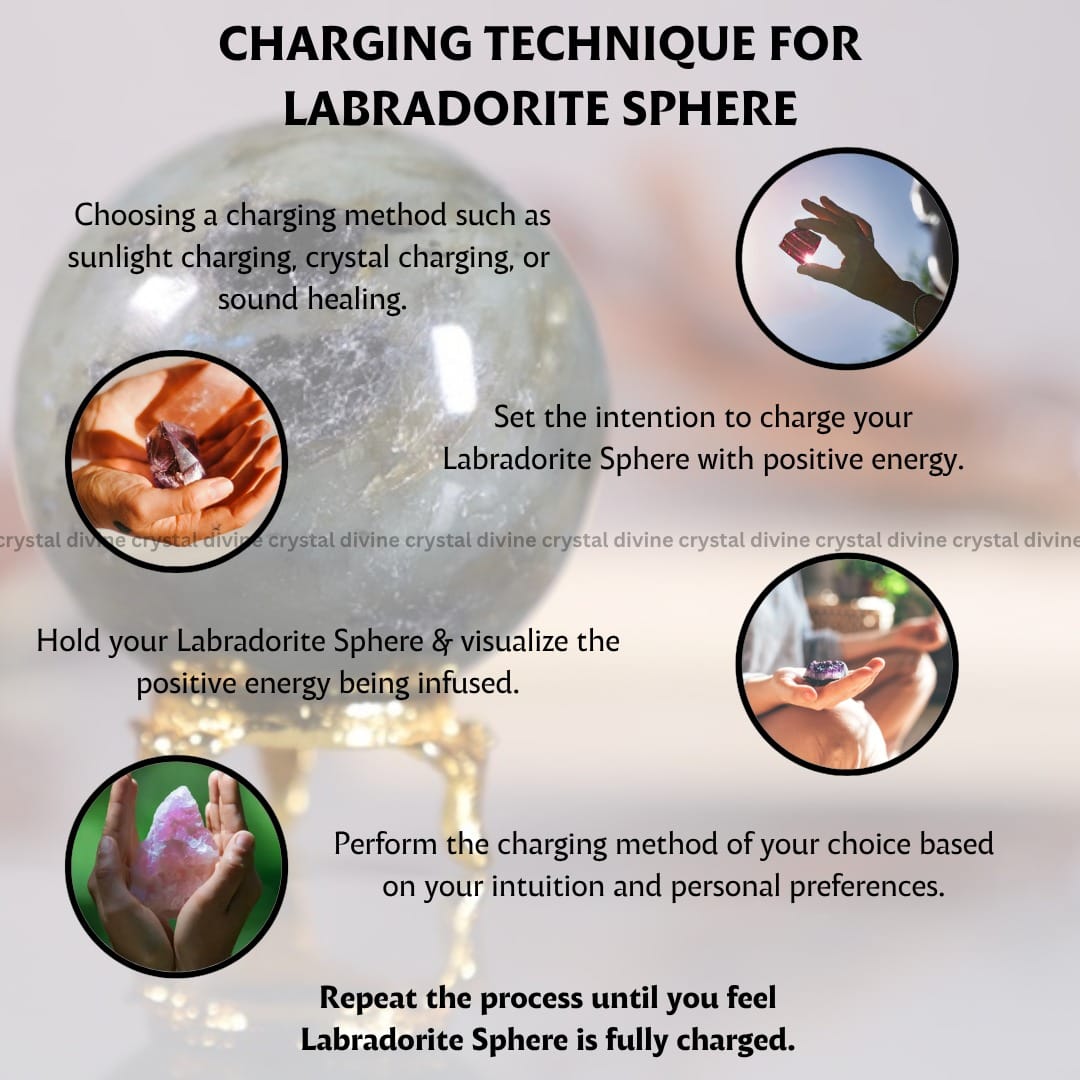 CHARGING TECHNIQUE FOR LABRADORITE SPHERE

Choosing a charging method such as sunlight charging, crystal charging, or sound healing.

Set the intention to charge your Labradorite Sphere with positive energy.

crystal divine crystal divine crystal divine crystal divine crystal divine crystal divine crystal divine crystal divine

Hold your Labradorite Sphere & visualize the positive energy being infused.

Perform the charging method of your choice based on your intuition and personal preferences.

Repeat the process until you feel Labradorite Sphere is fully charged.