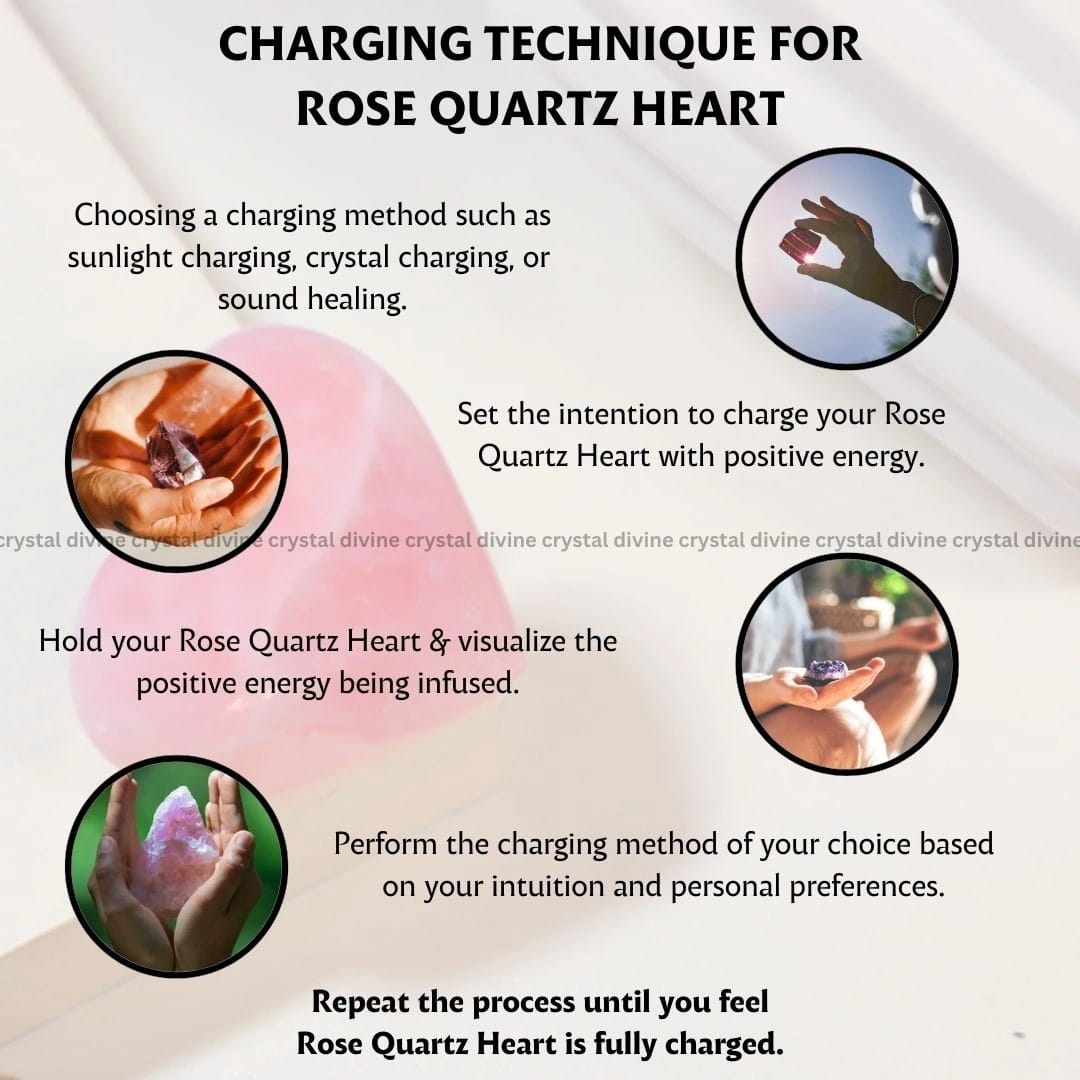 CHARGING TECHNIQUE FOR ROSE QUARTZ HEART

Choosing a charging method such as sunlight charging, crystal charging, or sound healing.

Set the intention to charge your Rose Quartz Heart with positive energy.

crystal divine crystal divine crystal divine crystal divine crystal divine crystal divine crystal divine crystal divine

Hold your Rose Quartz Heart & visualize the positive energy being infused.

Perform the charging method of your choice based on your intuition and personal preferences.

Repeat the process until you feel Rose Quartz Heart is fully charged.