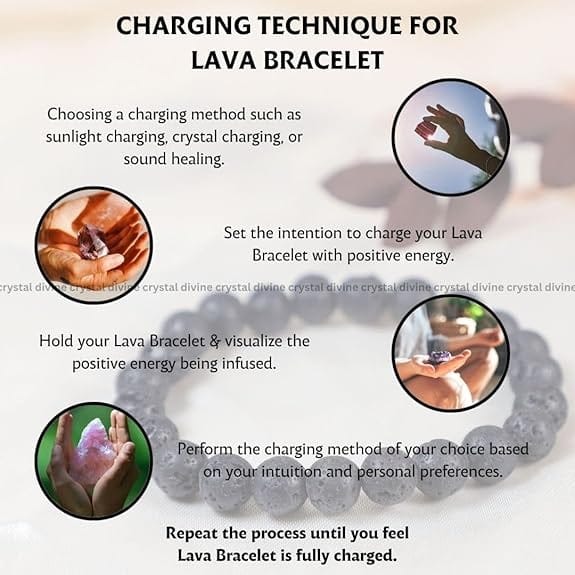 CHARGING TECHNIQUE FOR LAVA BRACELET

Choosing a charging method such as sunlight charging, crystal charging, or sound healing.

Set the intention to charge your Lava Bracelet with positive energy.

crystal divine crystal divine crystal divine crystal divine crystal divine crystal divine crystal divine

Hold your Lava Bracelet & visualize the positive energy being infused.

Perform the charging method of your choice based on your intuition and personal preferences.

Repeat the process until you feel Lava Bracelet is fully charged.