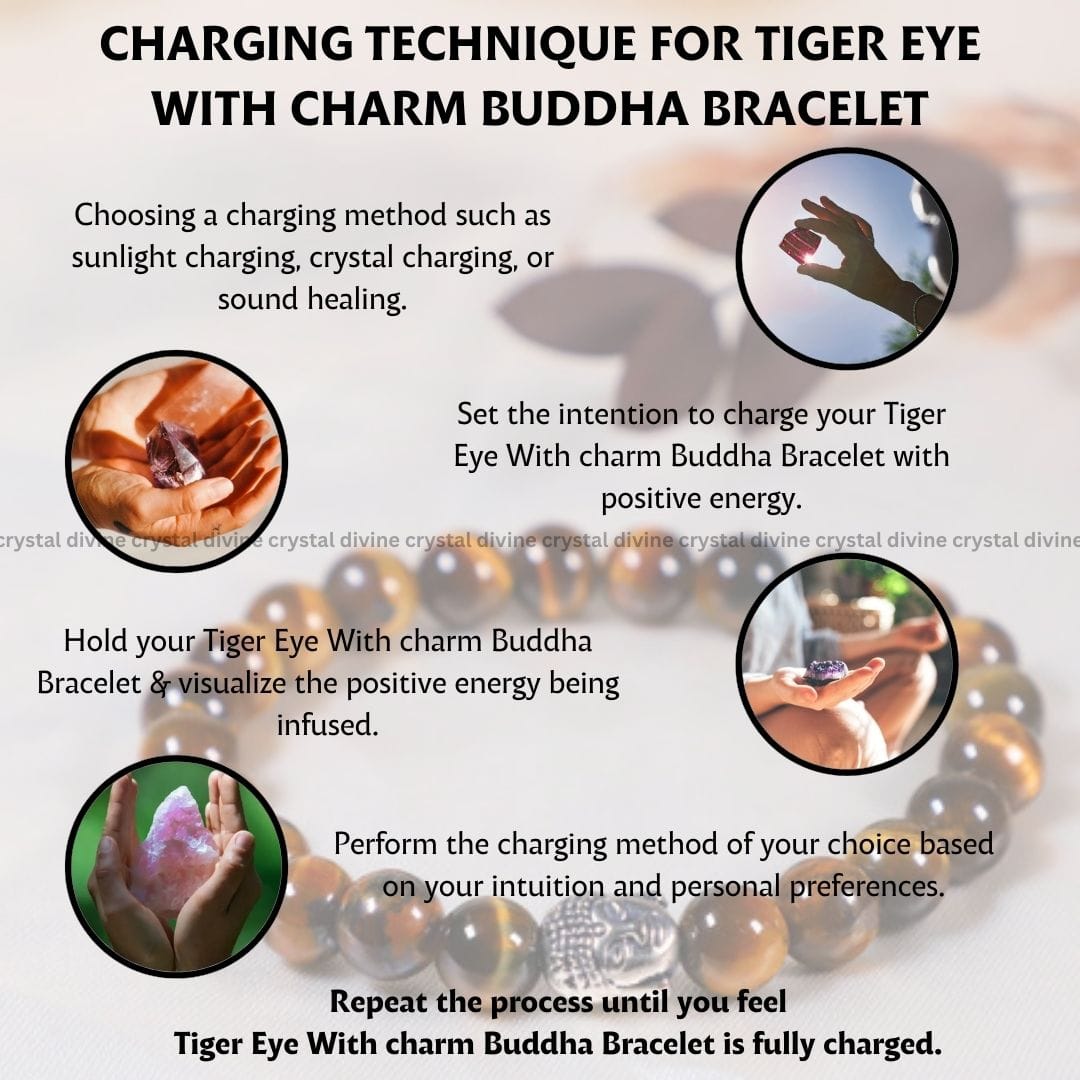 CHARGING TECHNIQUE FOR TIGER EYE WITH CHARM BUDDHA BRACELET

Choosing a charging method such as sunlight charging, crystal charging, or sound healing.

Set the intention to charge your Tiger Eye With charm Buddha Bracelet with positive energy.

crystal divine crystal divine crystal divine crystal divine crystal divine crystal divine crystal divine crystal divine

Hold your Tiger Eye With charm Buddha Bracelet & visualize the positive energy being infused.

Perform the charging method of your choice based on your intuition and personal preferences.

Repeat the process until you feel Tiger Eye With charm Buddha Bracelet is fully charged.