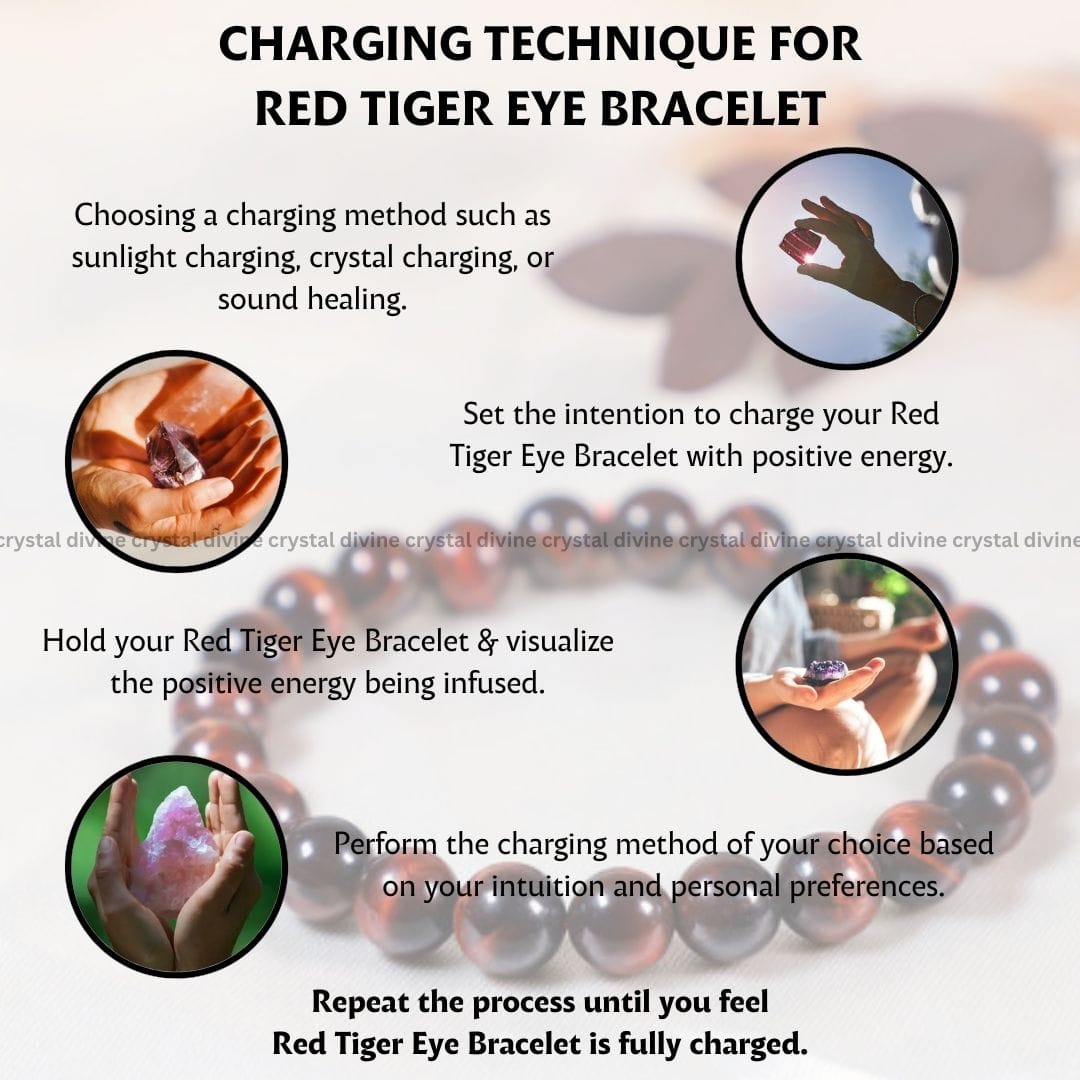 CHARGING TECHNIQUE FOR RED TIGER EYE BRACELET

Choosing a charging method such as sunlight charging, crystal charging, or sound healing.

Set the intention to charge your Red Tiger Eye Bracelet with positive energy.

crystal divine crystal divine crystal divine crystal divine crystal divine crystal divine crystal divine crystal divine

Hold your Red Tiger Eye Bracelet & visualize the positive energy being infused.

Perform the charging method of your choice based on your intuition and personal preferences.

Repeat the process until you feel Red Tiger Eye Bracelet is fully charged.