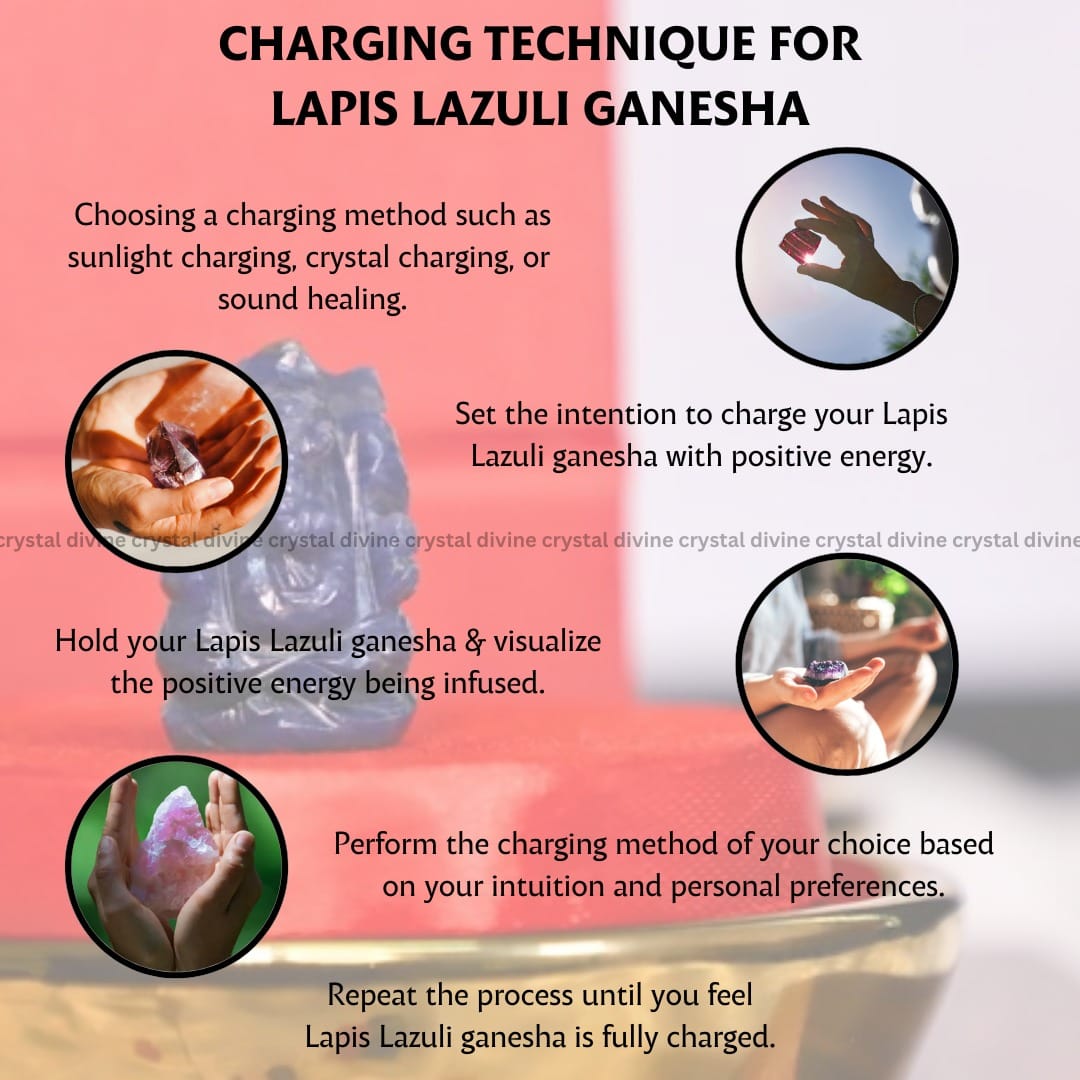 CHARGING TECHNIQUE FOR LAPIS LAZULI GANESHA

Choosing a charging method such as sunlight charging, crystal charging, or sound healing.

Set the intention to charge your Lapis Lazuli ganesha with positive energy.

crystal divine crystal divine crystal divine crystal divine crystal divine crystal divine crystal divine crystal divine

Hold your Lapis Lazuli ganesha & visualize the positive energy being infused.

Perform the charging method of your choice based on your intuition and personal preferences.

Repeat the process until you feel Lapis Lazuli ganesha is fully charged.