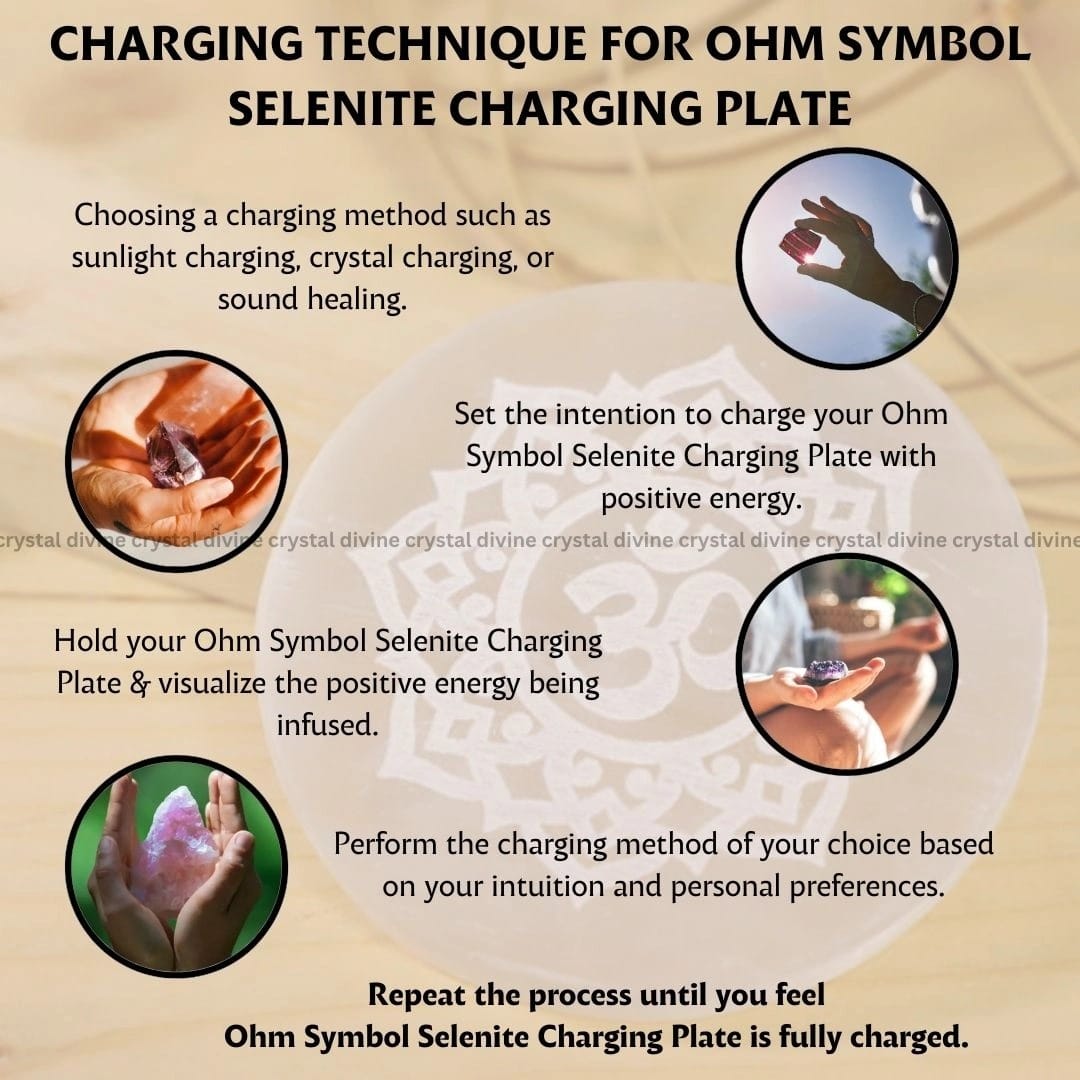 CHARGING TECHNIQUE FOR OHM SYMBOL SELENITE CHARGING PLATE

Choosing a charging method such as sunlight charging, crystal charging, or sound healing.

Set the intention to charge your Ohm Symbol Selenite Charging Plate with positive energy.

crystal divine crystal divine crystal divine crystal divine crystal divine crystal divine crystal divine crystal divine

Hold your Ohm Symbol Selenite Charging Plate & visualize the positive energy being infused.

Perform the charging method of your choice based on your intuition and personal preferences.

Repeat the process until you feel Ohm Symbol Selenite Charging Plate is fully charged.