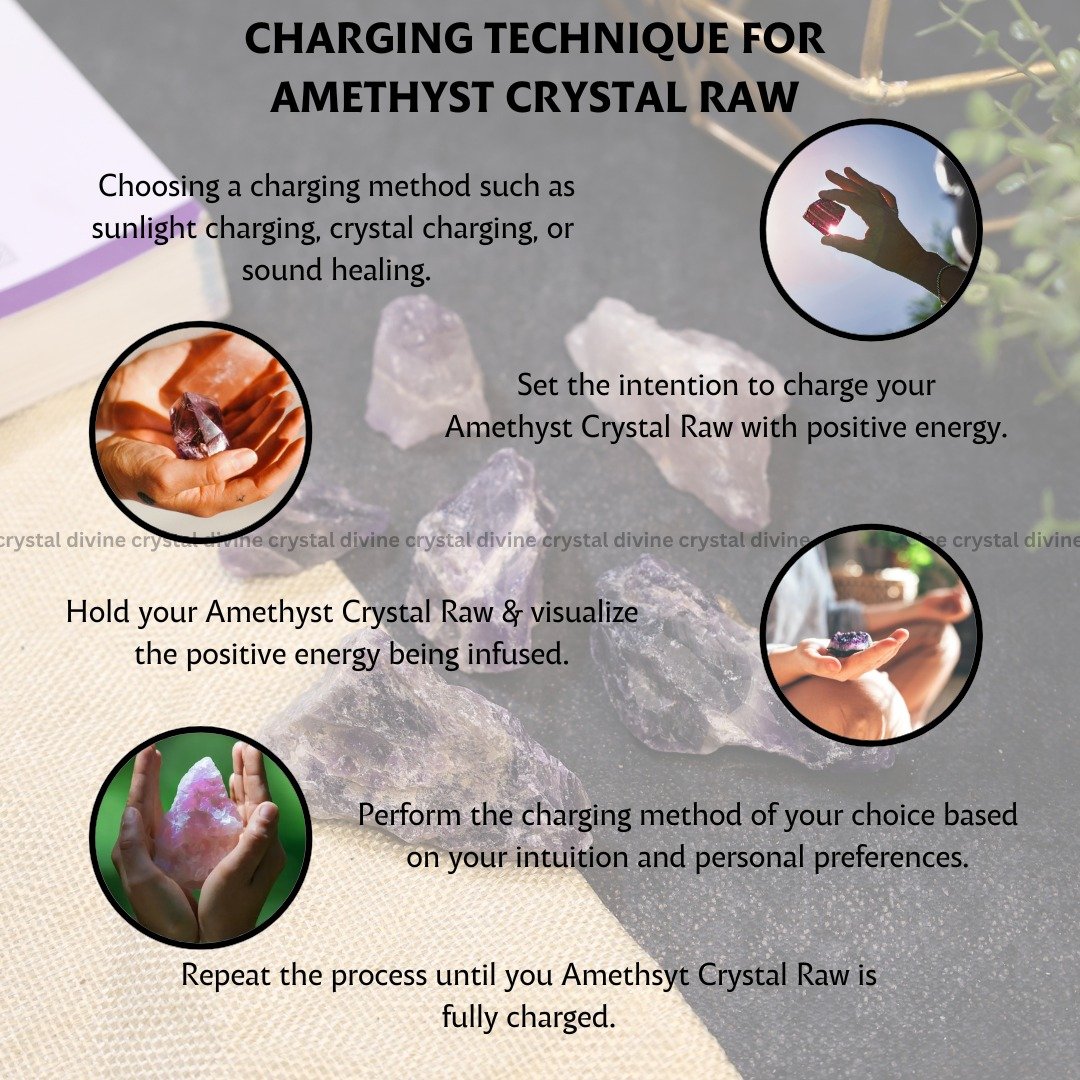 CHARGING TECHNIQUE FOR AMETHYST CRYSTAL RAW

Choosing a charging method such as sunlight charging, crystal charging, or sound healing.

Set the intention to charge your Amethyst Crystal Raw with positive energy.

crystal divine crystal divine crystal divine crystal divine crystal divine crystal divine crystal divine crystal divine

Hold your Amethyst Crystal Raw & visualize the positive energy being infused.

Perform the charging method of your choice based on your intuition and personal preferences.

Repeat the process until you Amethsyt Crystal Raw is fully charged.