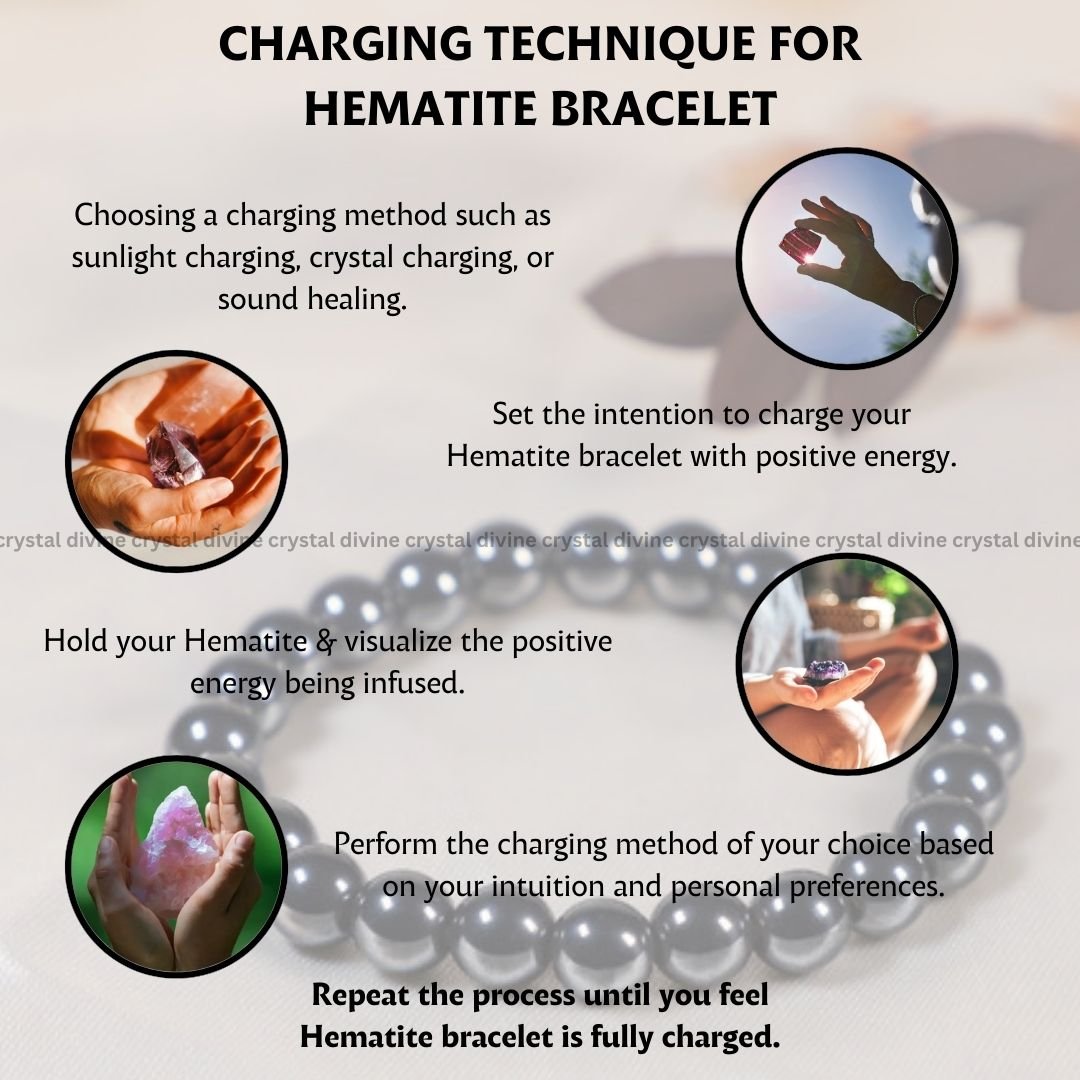 CHARGING TECHNIQUE FOR HEMATITE BRACELET

Choosing a charging method such as sunlight charging, crystal charging, or sound healing.

Set the intention to charge your Hematite bracelet with positive energy.

crystal divine crystal divine crystal divine crystal divine crystal divine crystal divine crystal divine crystal divine

Hold your Hematite & visualize the positive energy being infused.

Perform the charging method of your choice based on your intuition and personal preferences.

Repeat the process until you feel Hematite bracelet is fully charged.