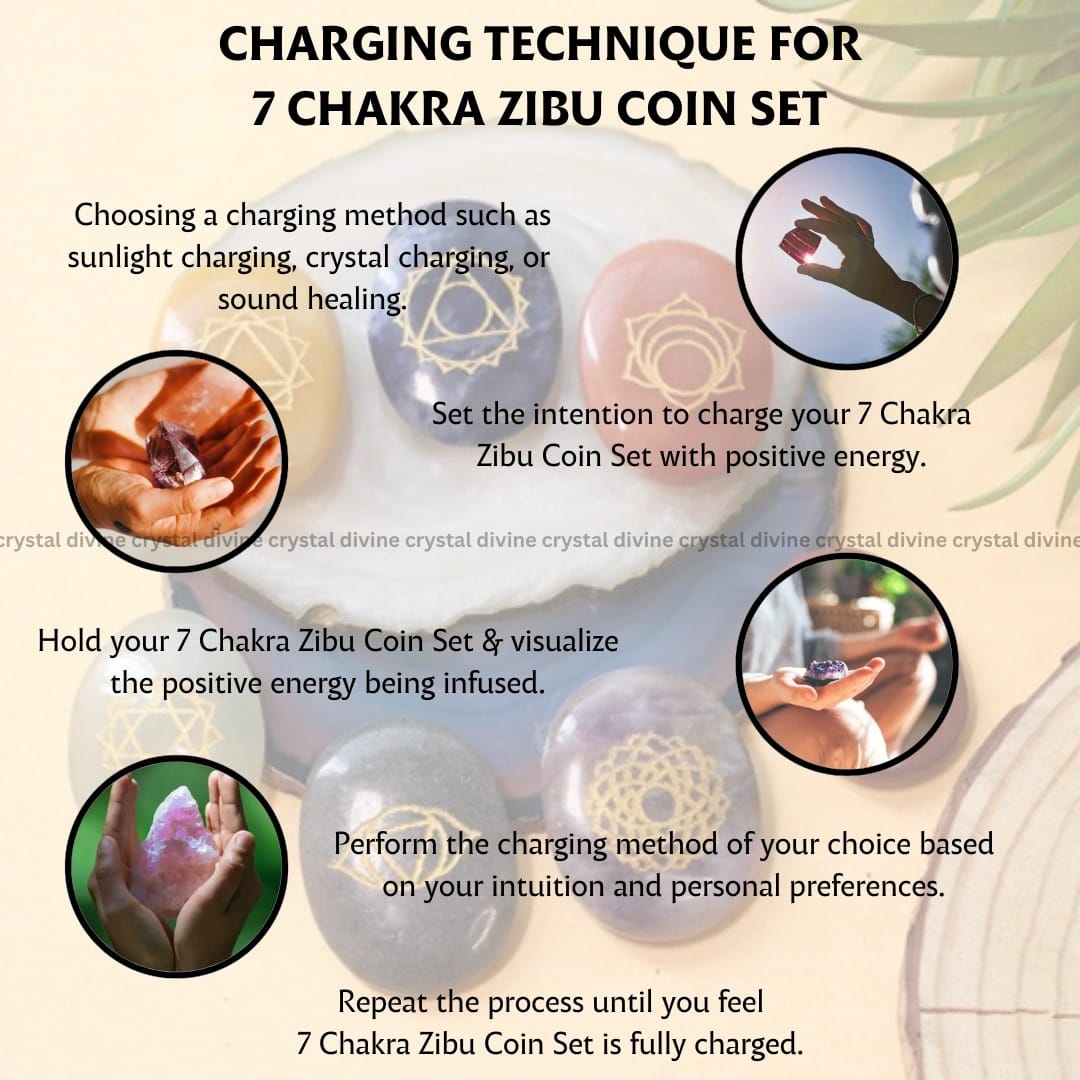 CHARGING TECHNIQUE FOR 7 CHAKRA ZIBU COIN SET

Choosing a charging method such as sunlight charging, crystal charging, or sound healing.

Set the intention to charge your 7 Chakra Zibu Coin Set with positive energy.

crystal divine crystal divine crystal divine crystal divine crystal divine crystal divine crystal divine crystal divine

Hold your 7 Chakra Zibu Coin Set & visualize the positive energy being infused.

Perform the charging method of your choice based on your intuition and personal preferences.

Repeat the process until you feel 7 Chakra Zibu Coin Set is fully charged.